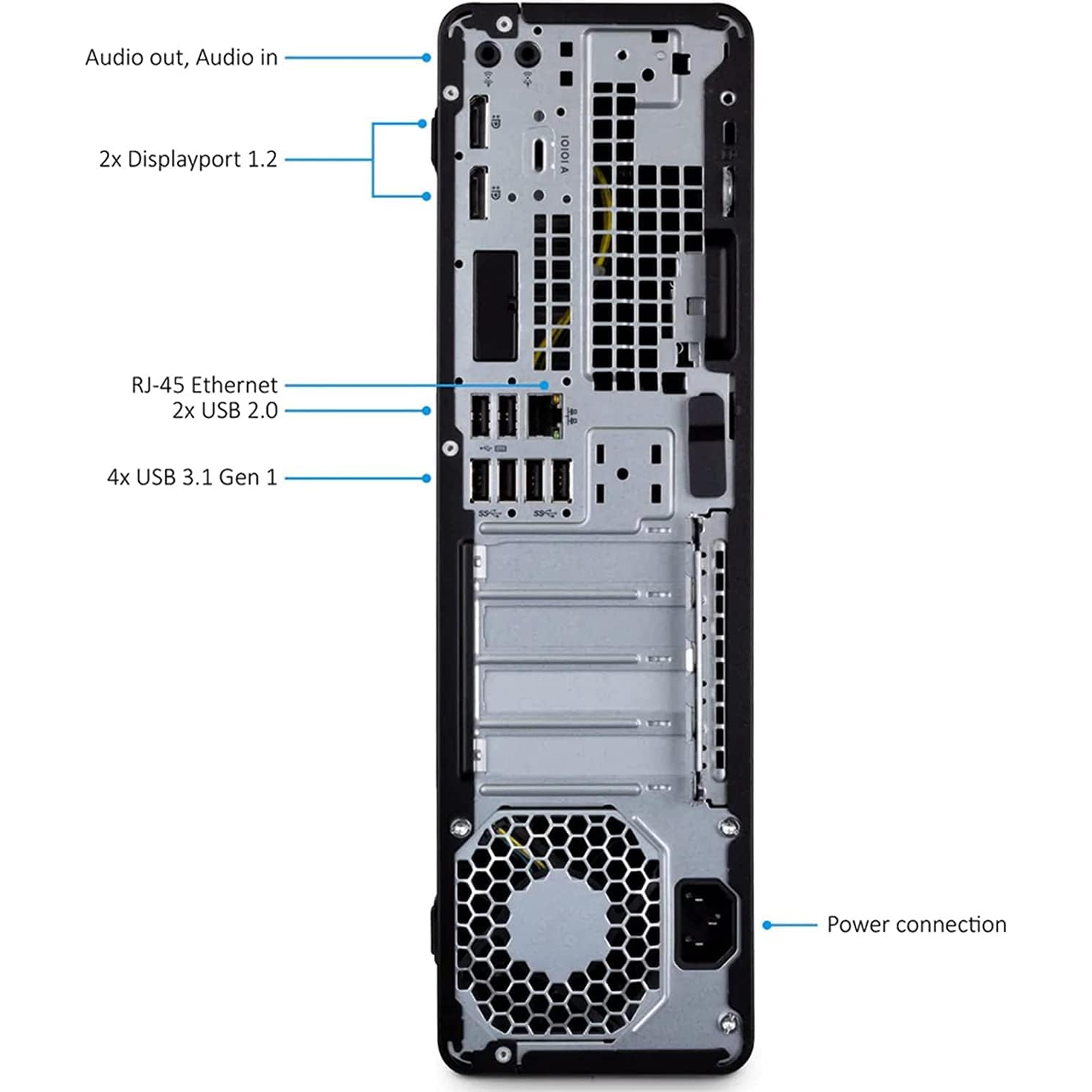 Audio out, Audio in

2x Displayport 1.2

IOIOI A

RJ-45 Ethernet
2x USB 2.0

4x USB 3.1 Gen 1

Power connection