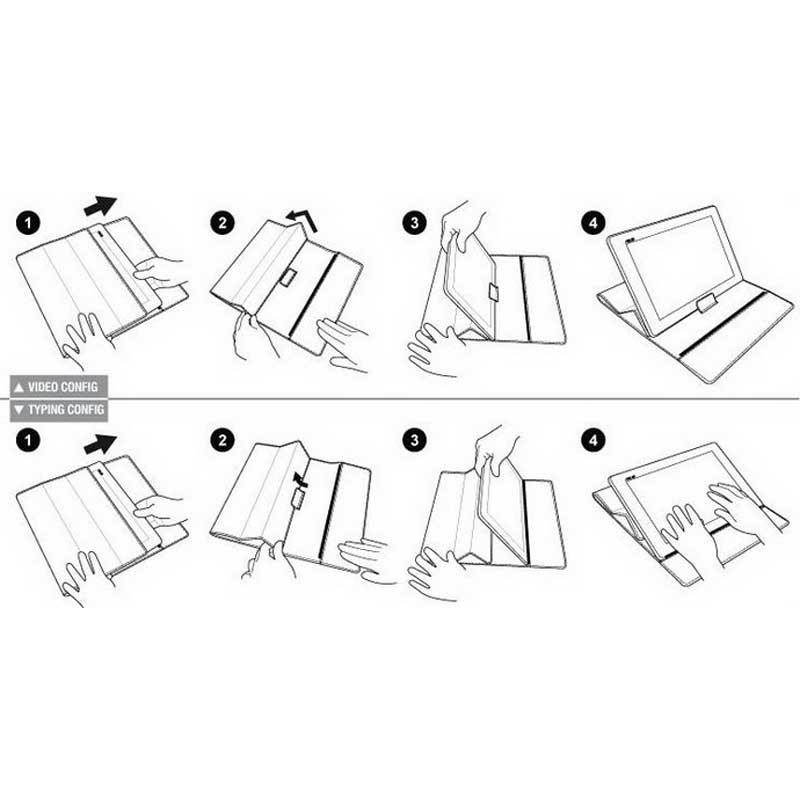 1

2

3

4

▲ VIDEO CONFIG

▼ TYPING CONFIG

1

2

3

4